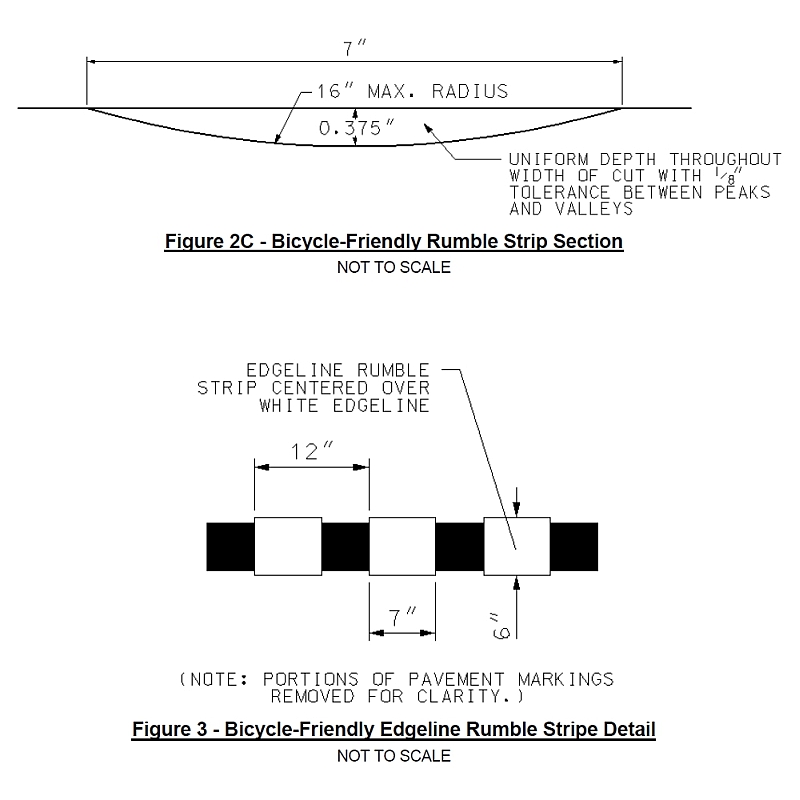 7"

16" MAX. RADIUS

0.375"

UNIFORM DEPTH THROUGHOUT WIDTH OF CUT WITH $\frac{1}{8}$" TOLERANCE BETWEEN PEAKS AND VALLEYS

Figure 2C - Bicycle-Friendly Rumble Strip Section

NOT TO SCALE

EDGELINE RUMBLE STRIP CENTERED OVER WHITE EDGELINE

12"

7"

6"

(NOTE: PORTIONS OF PAVEMENT MARKINGS REMOVED FOR CLARITY.)

Figure 3 - Bicycle-Friendly Edgeline Rumble Stripe Detail

NOT TO SCALE